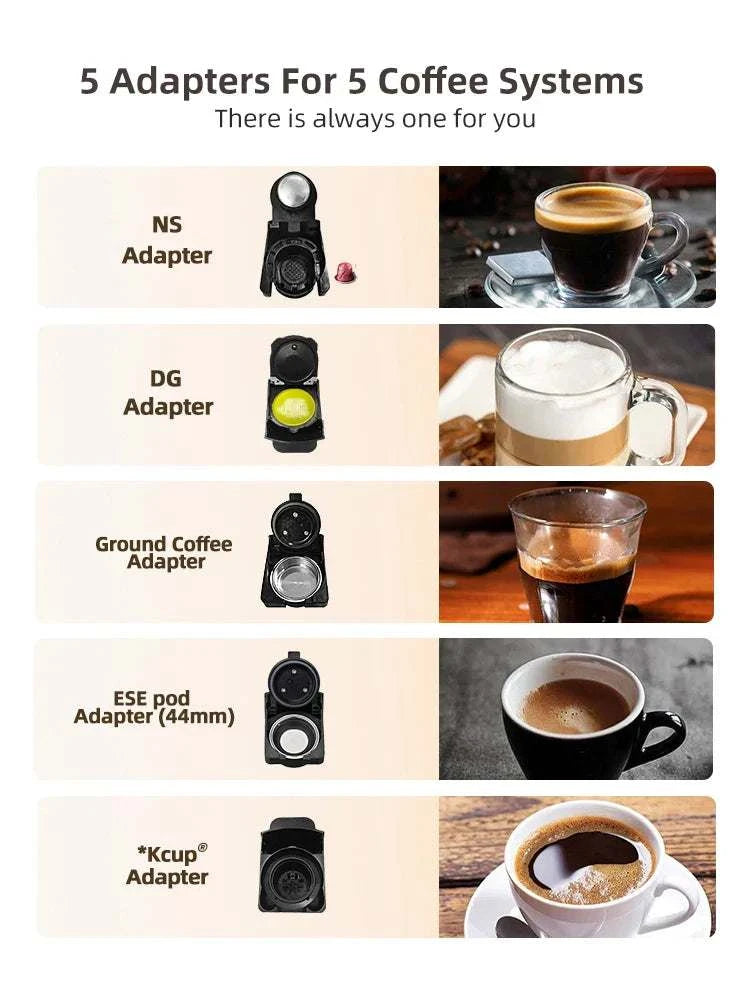 5 Adapters For 5 Coffee Systems
There is always one for you

NS Adapter

DG Adapter

Ground Coffee Adapter

ESE pod Adapter (44mm)

*Kcup® Adapter