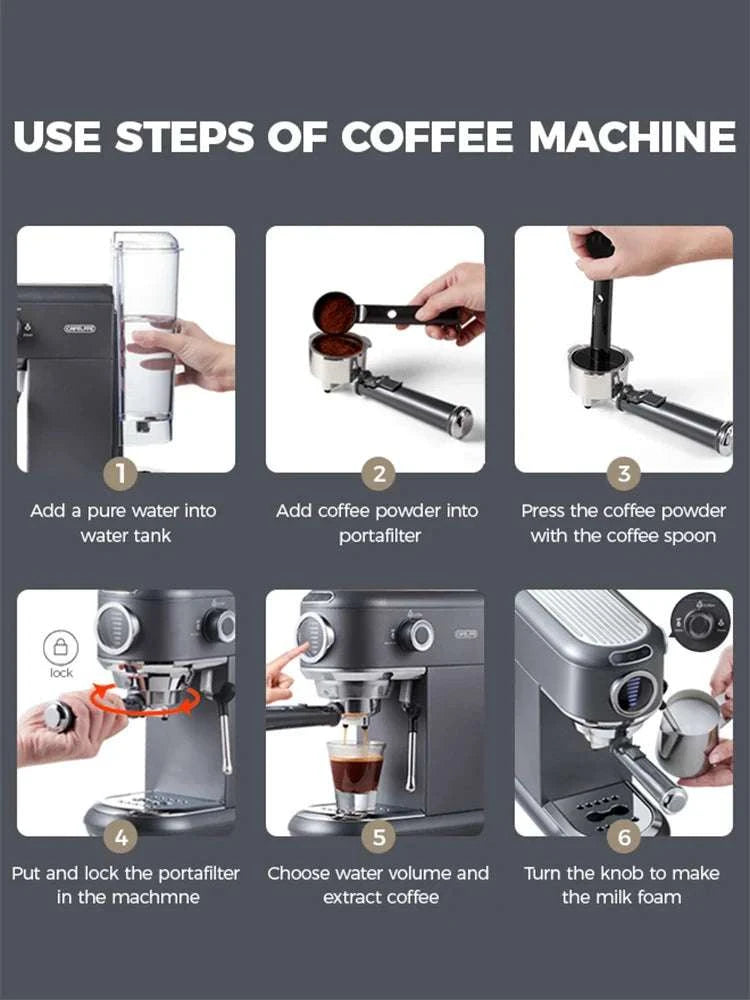 USE STEPS OF COFFEE MACHINE

1
Add a pure water into water tank

2
Add coffee powder into portafilter

3
Press the coffee powder with the coffee spoon

lock

4
Put and lock the portafilter in the machmne

5
Choose water volume and extract coffee

6
Turn the knob to make the milk foam