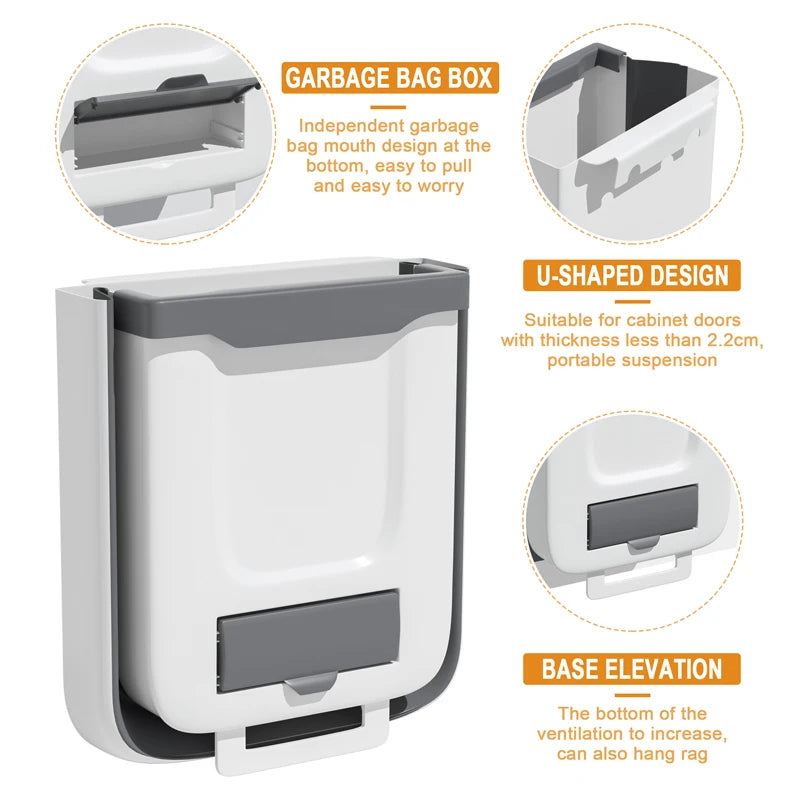 GARBAGE BAG BOX

Independent garbage bag mouth design at the bottom, easy to pull and easy to worry

U-SHAPED DESIGN

Suitable for cabinet doors with thickness less than 2.2cm, portable suspension

BASE ELEVATION

The bottom of the ventilation to increase, can also hang rag