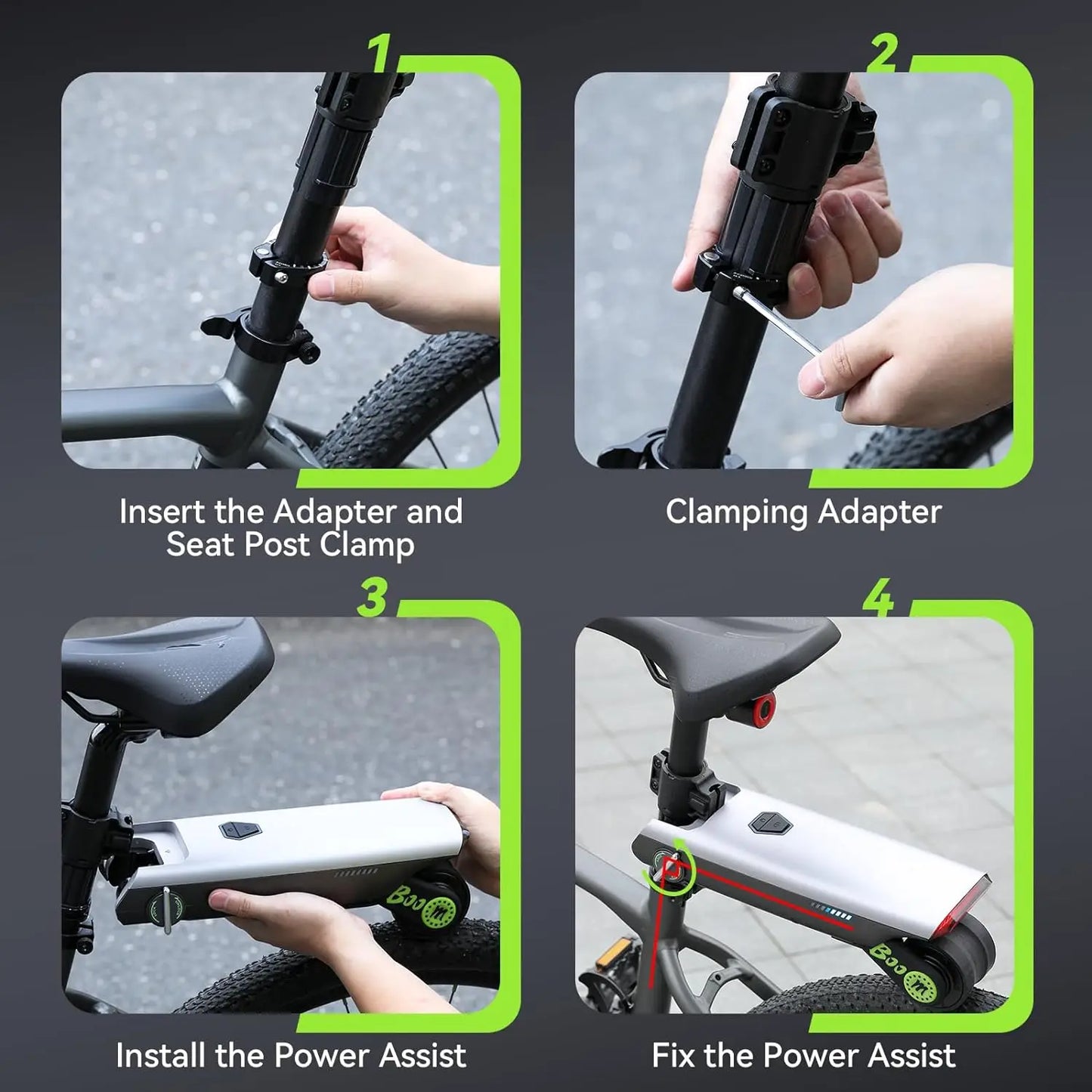 1

Insert the Adapter and Seat Post Clamp

2

Clamping Adapter

3

Boo

Install the Power Assist

4

Boo

Fix the Power Assist